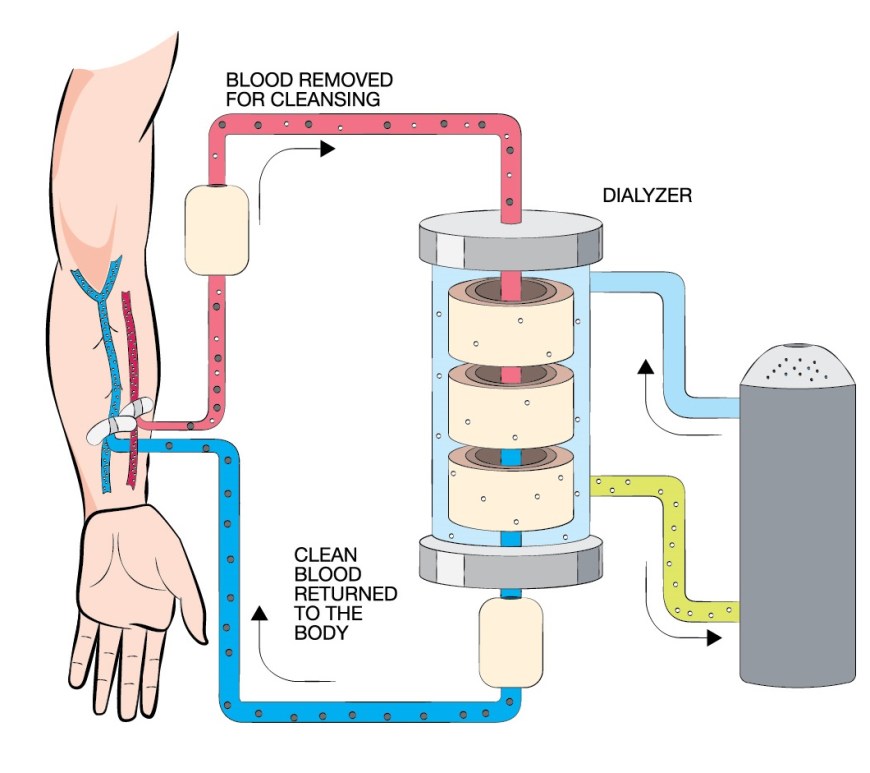 BLOOD REMOVED FOR CLEANSING

DIALYZER

CLEAN BLOOD RETURNED TO THE BODY