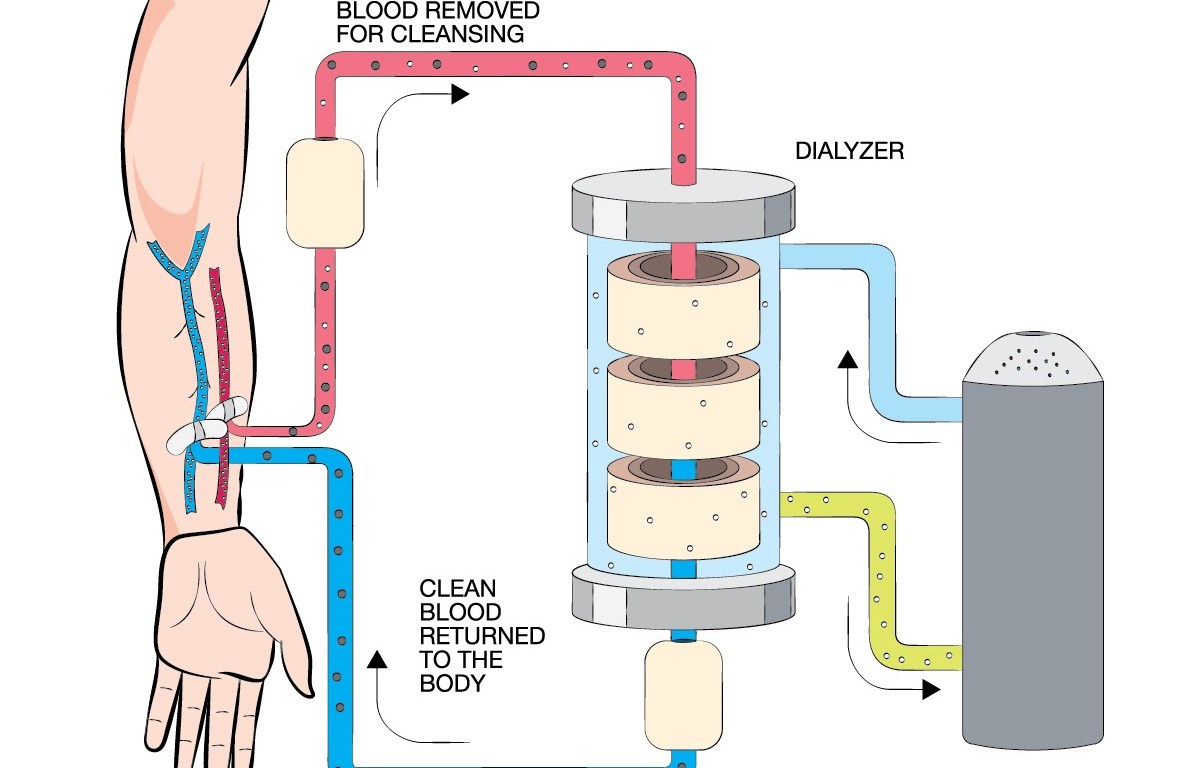 BLOOD REMOVED FOR CLEANSING

DIALYZER

CLEAN BLOOD RETURNED TO THE BODY